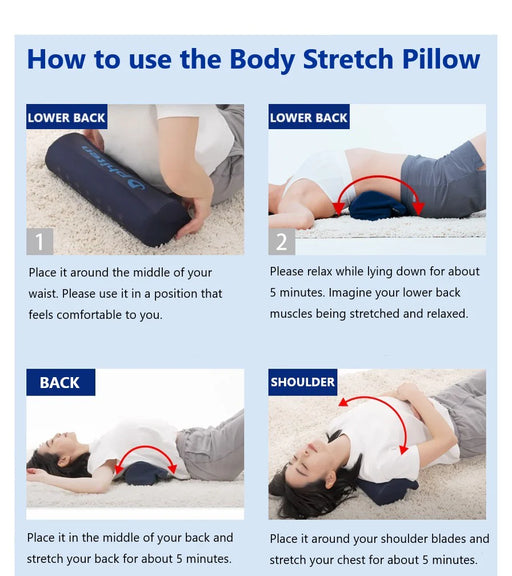 How to use the Body Stretch Pillow

LOWER BACK

phiten

1

Place it around the middle of your waist. Please use it in a position that feels comfortable to you.

LOWER BACK

2

Please relax while lying down for about 5 minutes. Imagine your lower back muscles being stretched and relaxed.

BACK

Place it in the middle of your back and stretch your back for about 5 minutes.

SHOULDER

Place it around your shoulder blades and stretch your chest for about 5 minutes.