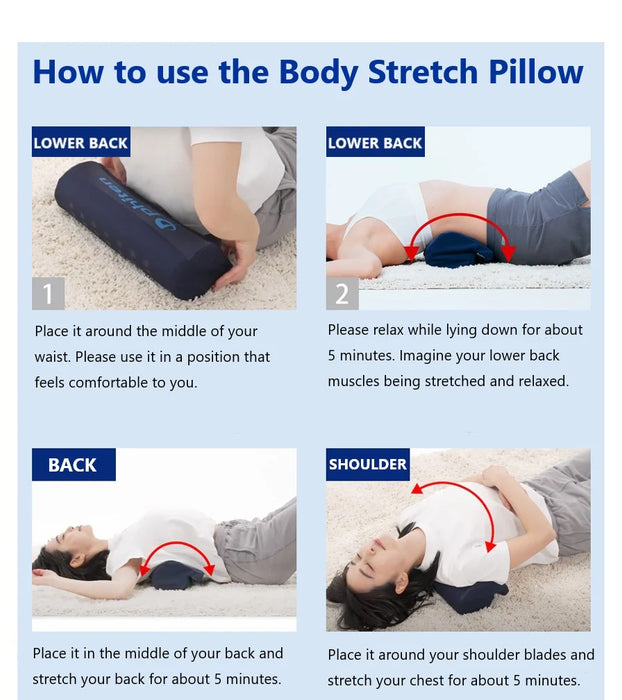 How to use the Body Stretch Pillow

LOWER BACK

phiten

1

Place it around the middle of your waist. Please use it in a position that feels comfortable to you.

LOWER BACK

2

Please relax while lying down for about 5 minutes. Imagine your lower back muscles being stretched and relaxed.

BACK

Place it in the middle of your back and stretch your back for about 5 minutes.

SHOULDER

Place it around your shoulder blades and stretch your chest for about 5 minutes.