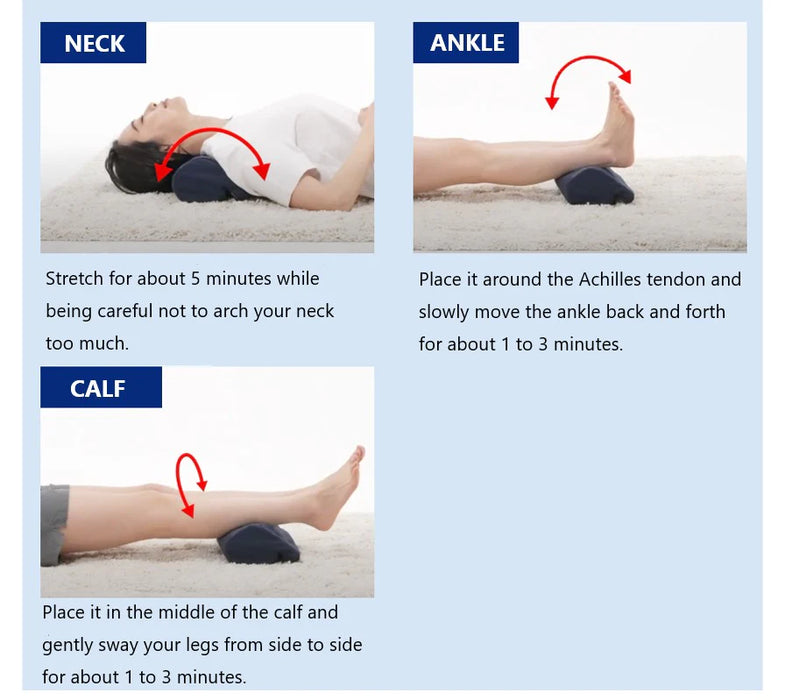 NECK

Stretch for about 5 minutes while being careful not to arch your neck too much.

ANKLE

Place it around the Achilles tendon and slowly move the ankle back and forth for about 1 to 3 minutes.

CALF

Place it in the middle of the calf and gently sway your legs from side to side for about 1 to 3 minutes.